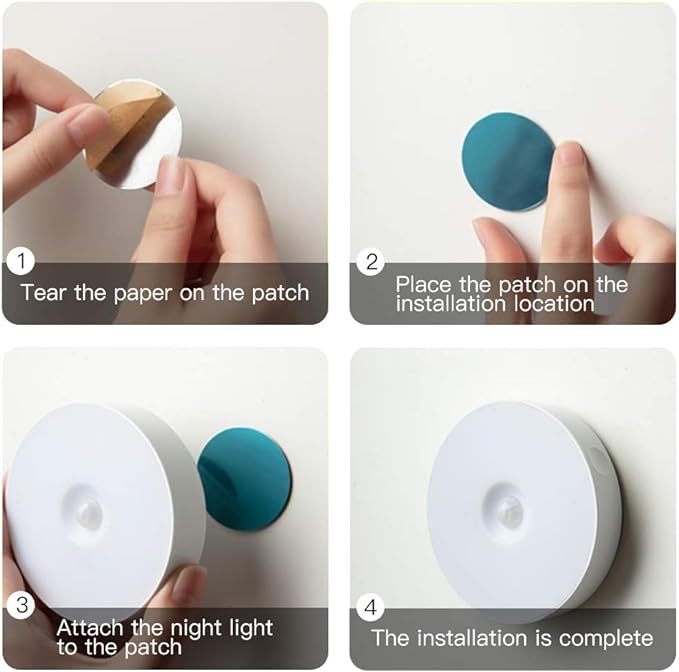 1
Tear the paper on the patch

2
Place the patch on the installation location

3
Attach the night light to the patch

4
The installation is complete